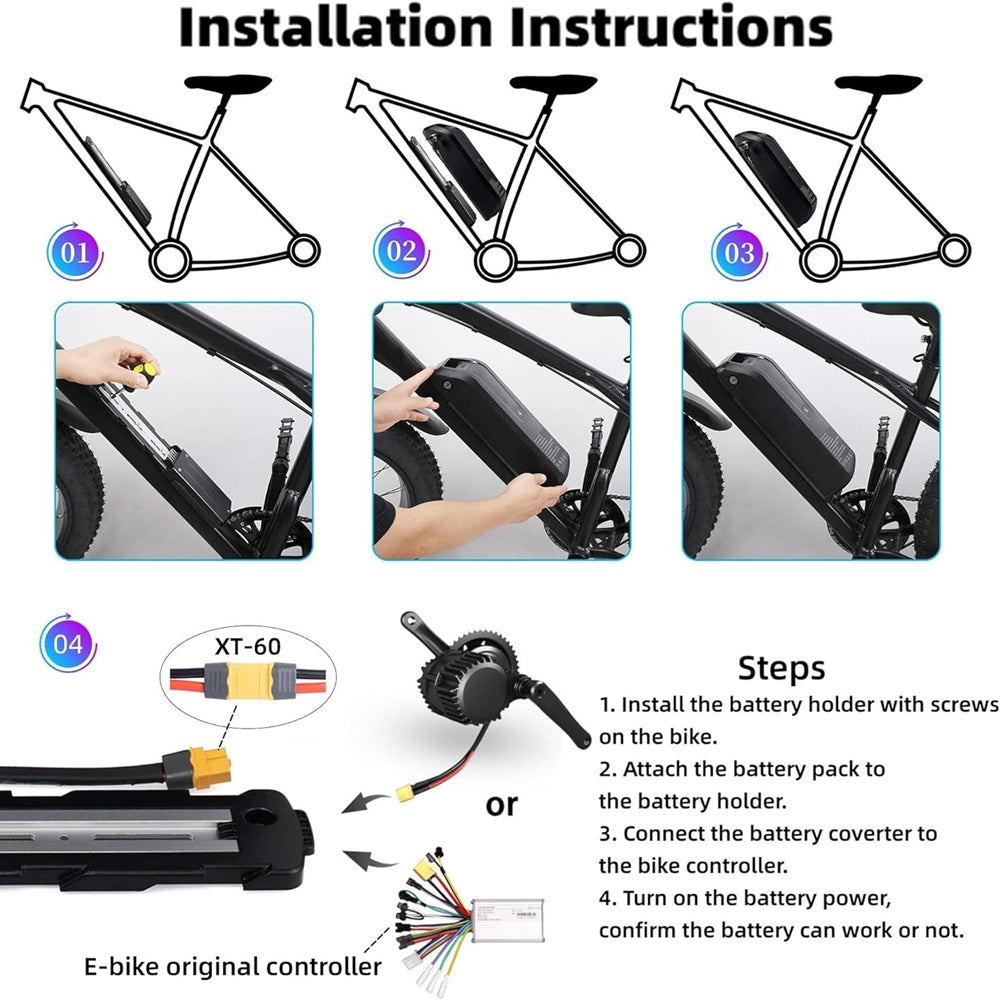 Installation Instructions

01

02

03

04

XT-60

or

E-bike original controller

Steps

1. Install the battery holder with screws on the bike.

2. Attach the battery pack to the battery holder.

3. Connect the battery coverter to the bike controller.

4. Turn on the battery power, confirm the battery can work or not.