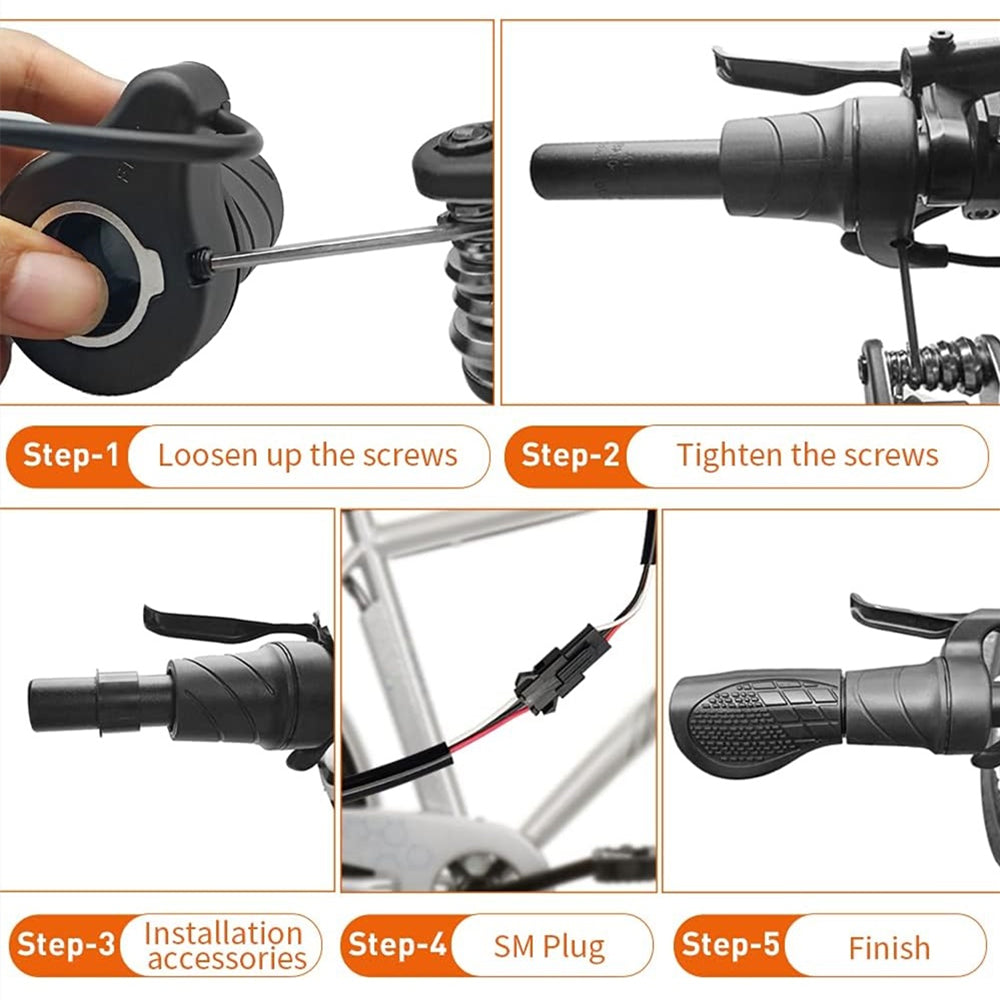 Step-1 Loosen up the screws

Step-2 Tighten the screws

Step-3 Installation accessories

Step-4 SM Plug

Step-5 Finish